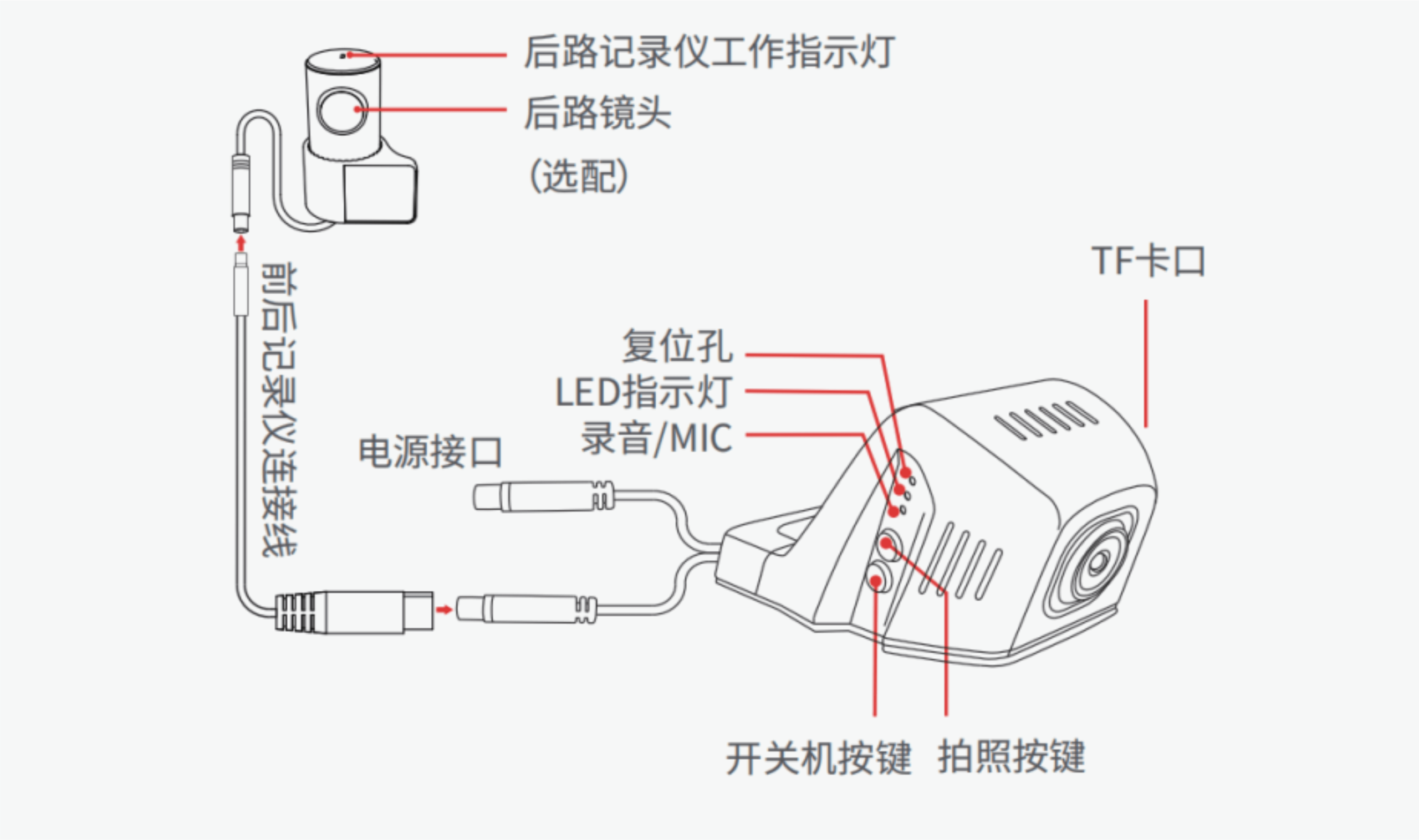 后路记录仪工作指示灯

后路镜头

（选配）

前后记录仪连接线

TF卡口

复位孔

LED指示灯

录音/MIC

电源接口

开关机按键

拍照按键